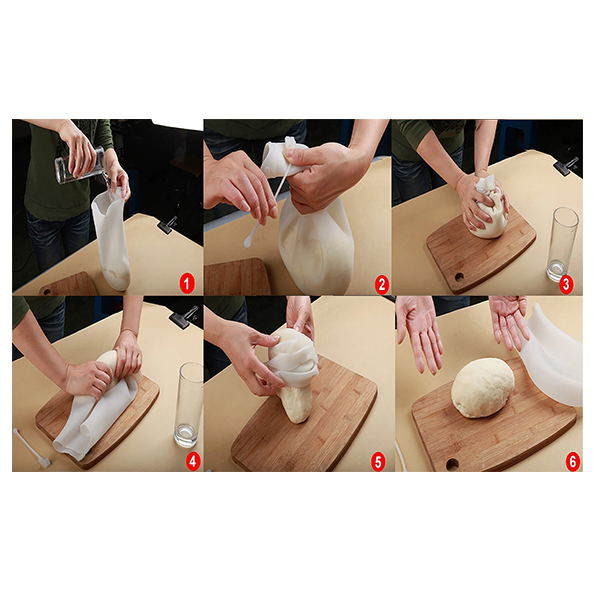 1
2
3
4
5
6